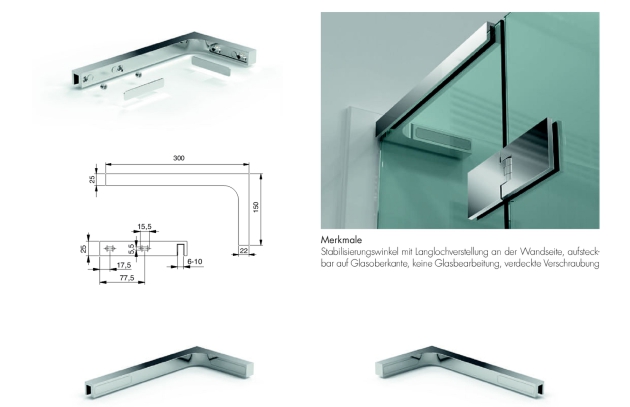 300

25

150

22

15,5

25

5,5

17,5

6-10

77,5

Merkmale
Stabilisierungswinkel mit Langlochverstellung an der Wandseite, aufsteckbar auf Glasoberkante, keine Glasbearbeitung, verdeckte Verschraubung